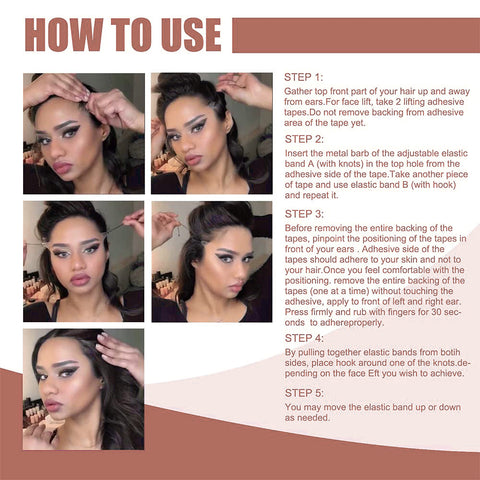 HOW TO USE

STEP 1:
Gather top front part of your hair up and away from ears.For face lift, take 2 lifting adhesive tapes.Do not remove backing from adhesive area of the tape yet.

STEP 2:
Insert the metal barb of the adjustable elastic band A (with knots) in the top hole from the adhesive side of the tape.Take another piece of tape and use elastic band B (with hook) and repeat it.

STEP 3:
Before removing the entire backing of the tapes, pinpoint the positioning of the tapes in front of your ears . Adhesive side of the tapes should adhere to your skin and not to your hair.Once you feel comfortable with the positioning. remove the entire backing of the tapes (one at a time) without touching the adhesive, apply to front of left and right ear. Press firmly and rub with fingers for 30 seconds to adhereproperly.

STEP 4:
By pulling together elastic bands from botih sides, place hook around one of the knots.depending on the face Eft you wish to achieve.

STEP 5:
You may move the elastic band up or down as needed.